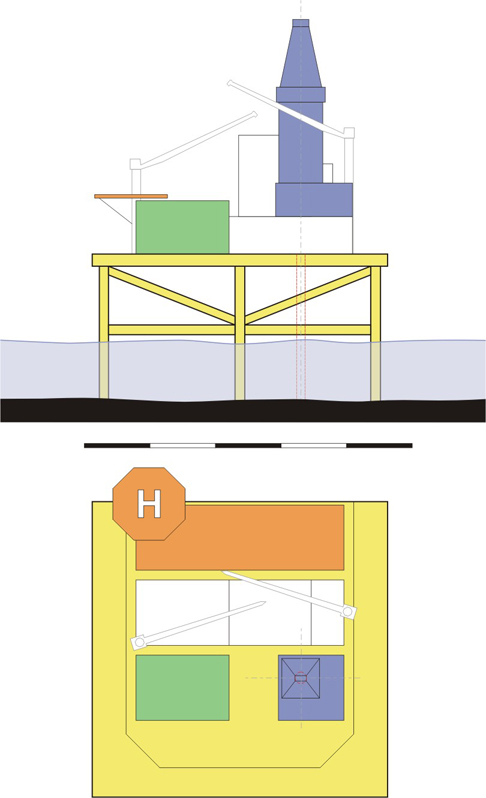 H